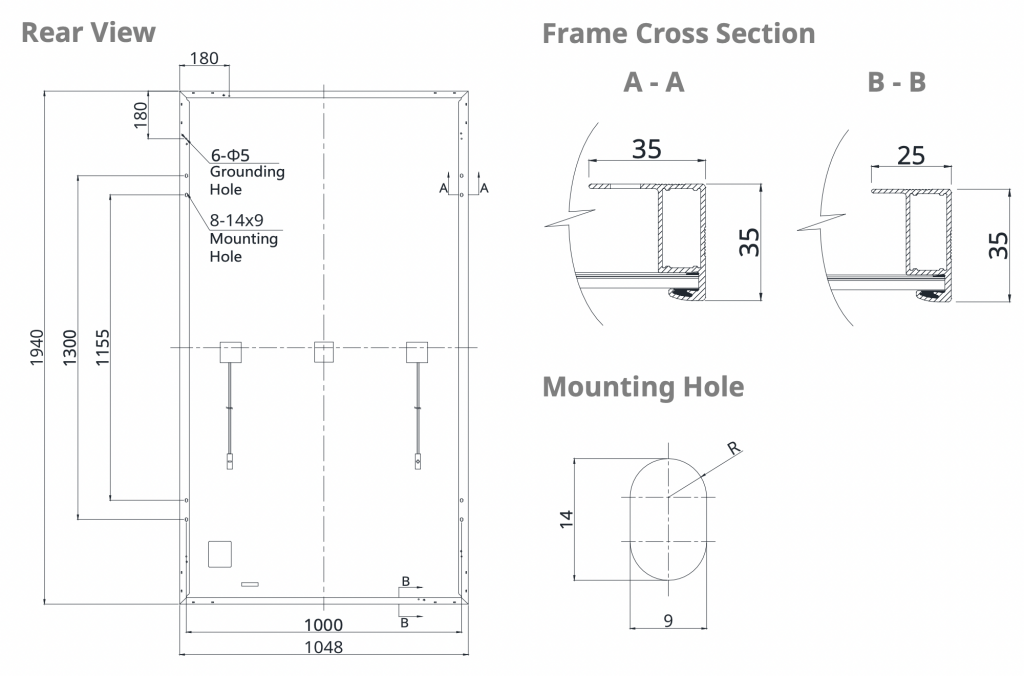 Rear View

180

180

6-Φ5
Grounding
Hole

8-14x9
Mounting
Hole

A A

1940

1300

1155

B

B

1000

1048

Frame Cross Section

A - A

35

35

B - B

25

35

Mounting Hole

R

14

9